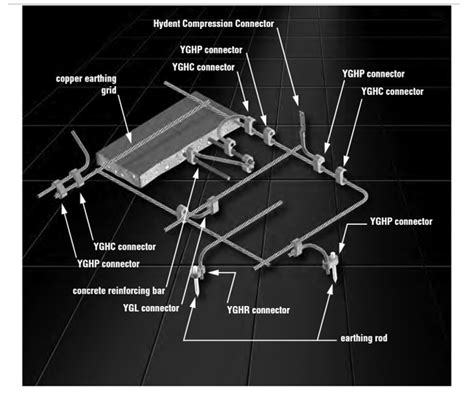 Hydent Compression Connector

YGHP connector

YGHC connector

copper earthing grid

YGHP connector

YGHC connector

YGHP connector

YGHC connector

YGHP connector

concrete reinforcing bar

YGL connector

YGHR connector

earthing rod