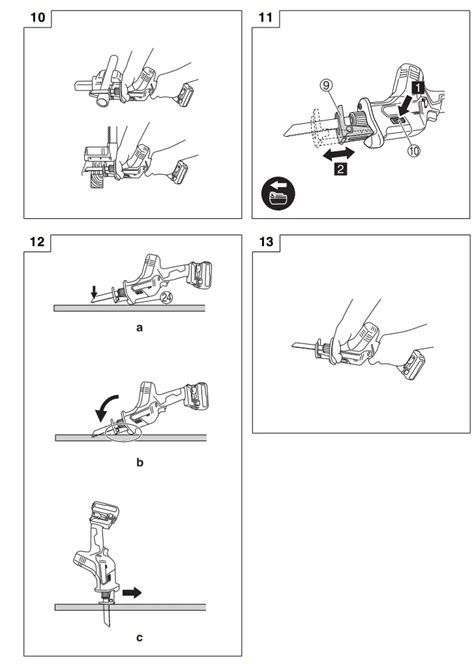 10

11

9

1

10

2

12

24

a

b

c

13