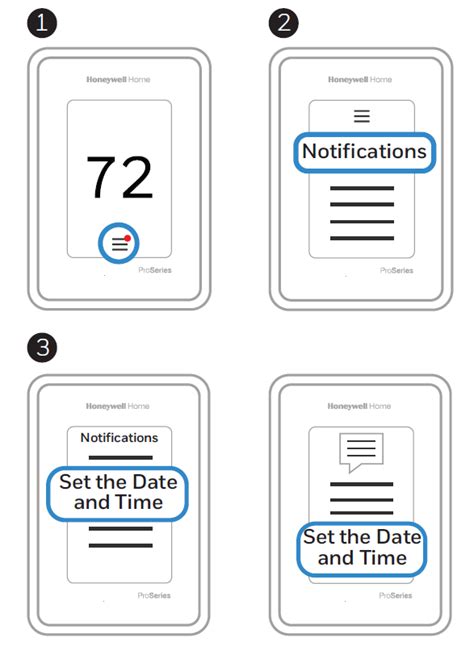 1

Honeywell Home

72

ProSeries

2

Honeywell Home

Notifications

ProSeries

3

Honeywell Home

Notifications

Set the Date and Time

ProSeries

Honeywell Home

Set the Date and Time

ProSeries