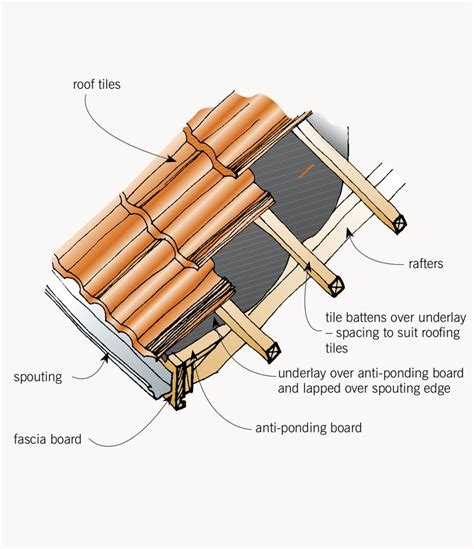 roof tiles

rafters

tile battens over underlay – spacing to suit roofing tiles

spouting

underlay over anti-ponding board and lapped over spouting edge

anti-ponding board

fascia board