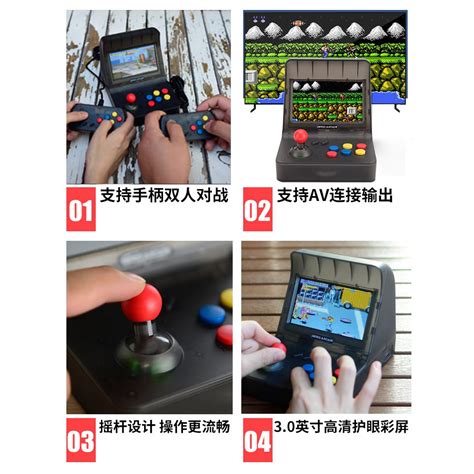 01 支持手柄双人对战

02 支持AV连接输出

03 摇杆设计 操作更流畅

04 3.0英寸高清护眼彩屏