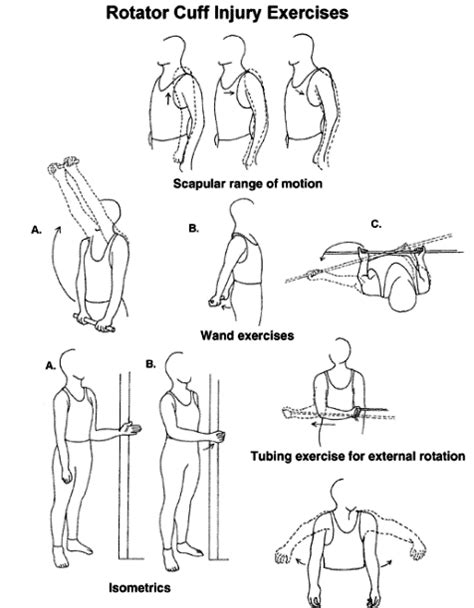 Rotator Cuff Injury Exercises

Scapular range of motion

A.

B.

C.

Wand exercises

A.

B.

Tubing exercise for external rotation

Isometrics