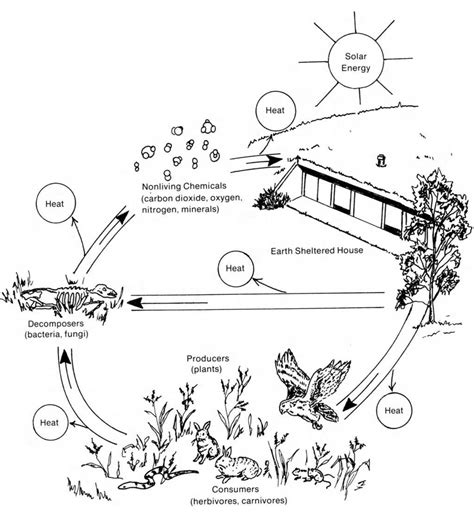 Solar Energy

Heat

Nonliving Chemicals (carbon dioxide, oxygen, nitrogen, minerals)

Heat

Earth Sheltered House

Heat

Decomposers (bacteria, fungi)

Producers (plants)

Heat

Heat

Consumers (herbivores, carnivores)