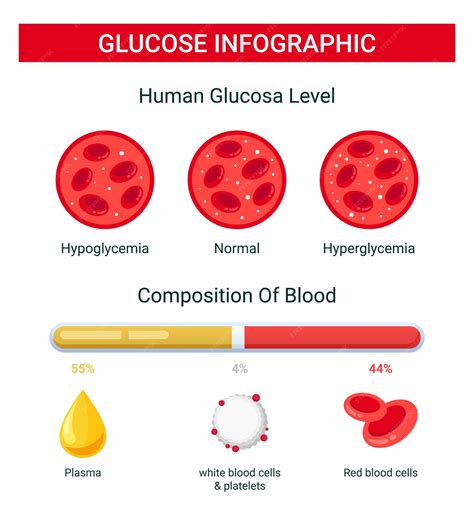 GLUCOSE INFOGRAPHIC

Human Glucosa Level

Hypoglycemia

Normal

Hyperglycemia

Composition Of Blood

55%

4%

44%

Plasma

white blood cells & platelets

Red blood cells