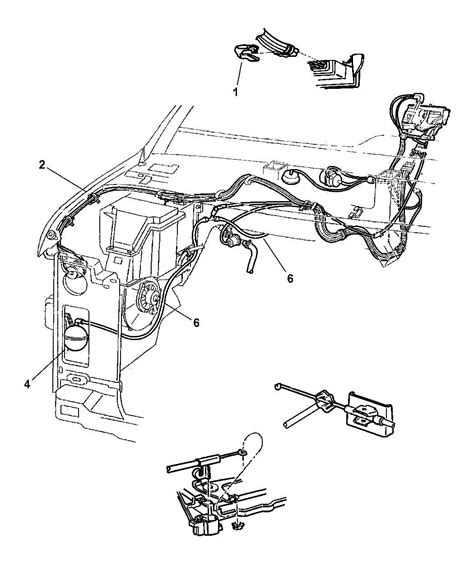 1
2
6
6
4