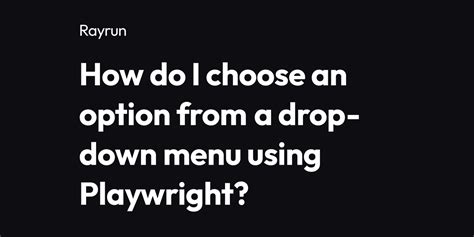 Rayrun

How do I choose an option from a drop-down menu using Playwright?