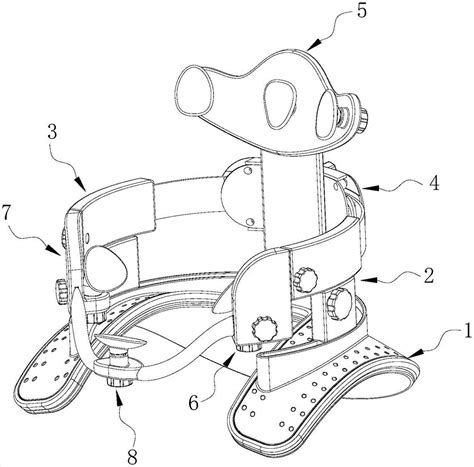 5
3
4
7
2
1
6
8