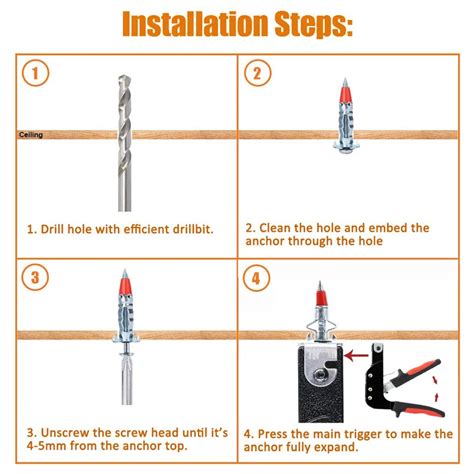 Installation Steps:

1

Ceiling

1. Drill hole with efficient drillbit.

2

2. Clean the hole and embed the anchor through the hole

3

3. Unscrew the screw head until it's 4-5mm from the anchor top.

4

4. Press the main trigger to make the anchor fully expand.