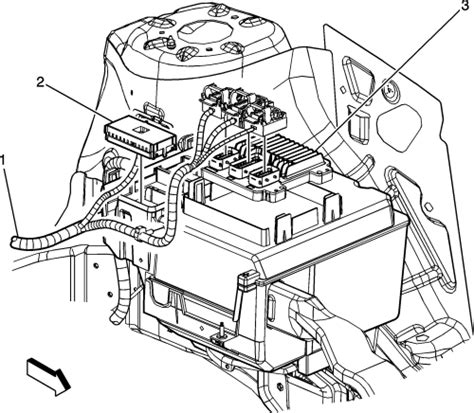 3
2
1