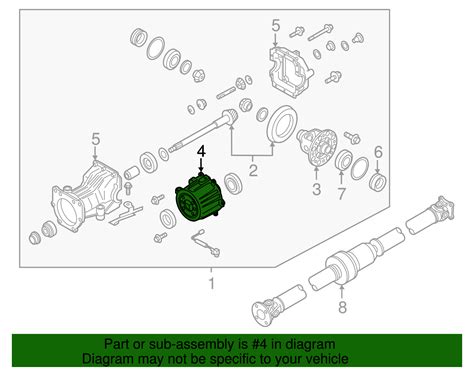 5
5
4
2
6
3
7
1
8
Part or sub-assembly is #4 in diagram
Diagram may not be specific to your vehicle