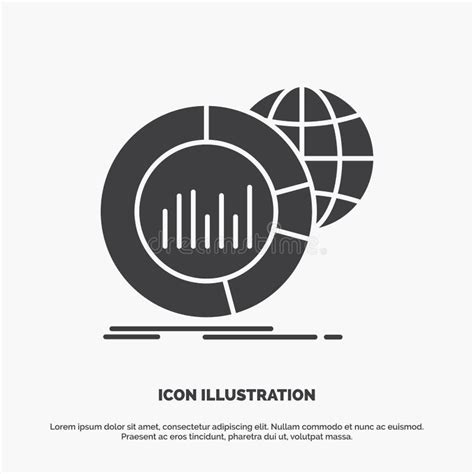 dreamstime

ICON ILLUSTRATION

Lorem ipsum dolor sit amet, consectetur adipiscing elit. Nullam commodo et nunc ac euismod. Praesent ac eros tincidunt, pharetra dui ut, volutpat massa.