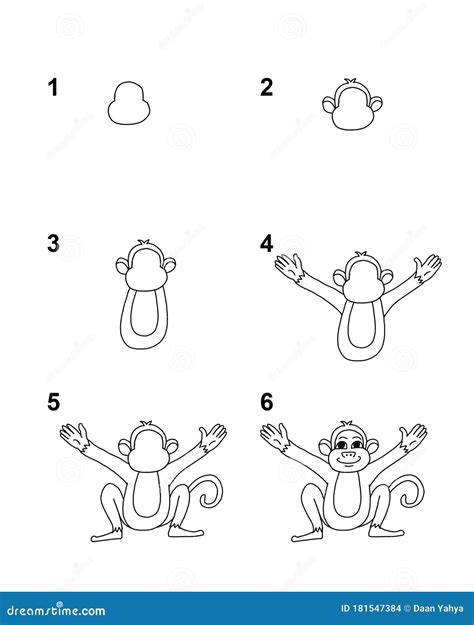 1

2

3

4

5

6

dreamstime.com

ID 181547384 © Daan Yahya