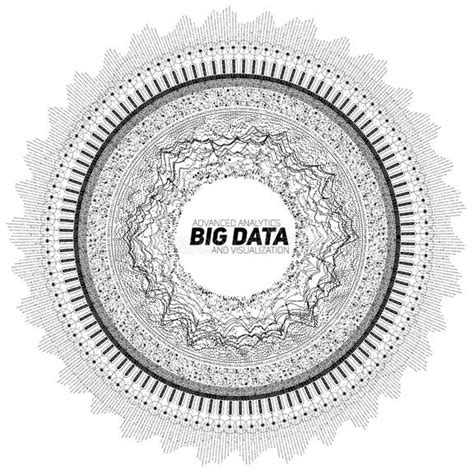 ADVANCED ANALYTICS
BIG DATA
AND VISUALIZATION