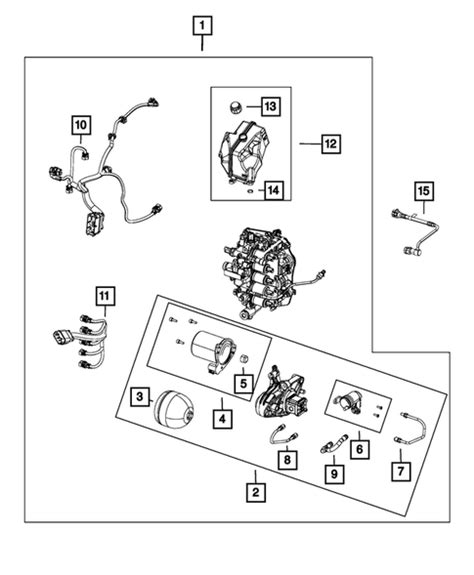 1
10
13
12
14
15
11
5
3
4
6
8
9
7
2