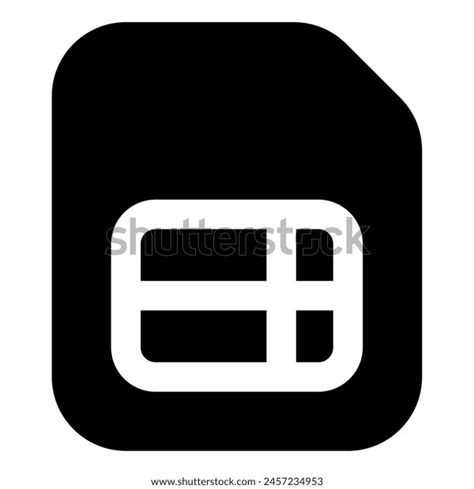 shutterstock

www.shutterstock.com · 2457234953