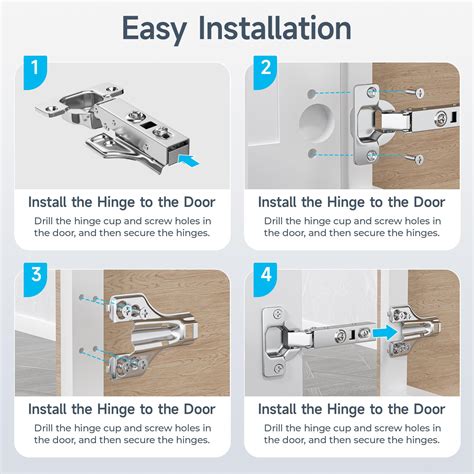 Easy Installation

1

Install the Hinge to the Door

Drill the hinge cup and screw holes in the door, and then secure the hinges.

2

Install the Hinge to the Door

Drill the hinge cup and screw holes in the door, and then secure the hinges.

3

Install the Hinge to the Door

Drill the hinge cup and screw holes in the door, and then secure the hinges.

4

Install the Hinge to the Door

Drill the hinge cup and screw holes in the door, and then secure the hinges.