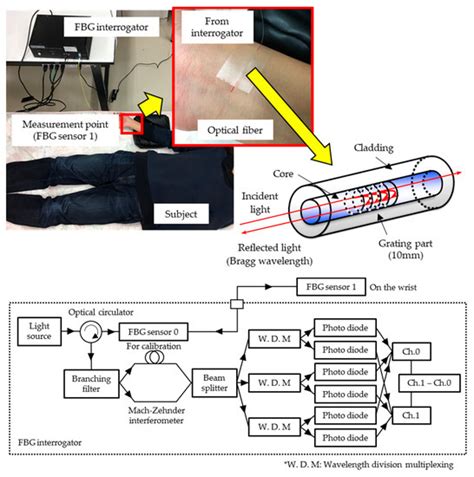 FBG interrogator

From interrogator

Measurement point (FBG sensor 1)

Optical fiber

Subject

Cladding

Core

Incident light

Reflected light (Bragg wavelength)

Grating part (10mm)

FBG sensor 1 On the wrist

Optical circulator

Light source

FBG sensor 0

For calibration

Branching filter

Mach-Zehnder interferometer

Beam splitter

W. D. M

W. D. M

W. D. M

Photo diode

Photo diode

Photo diode

Photo diode

Photo diode

Photo diode

Ch.0

Ch.1 – Ch.0

Ch.1

FBG interrogator

*W. D. M: Wavelength division multiplexing