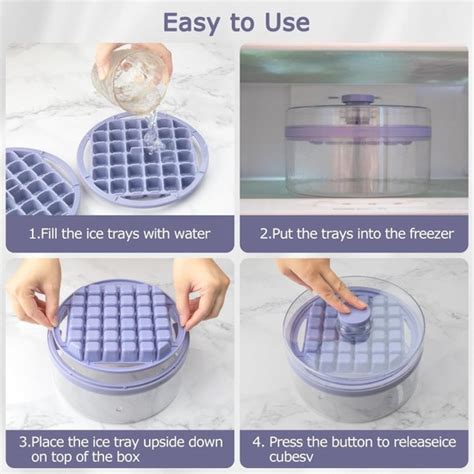 Easy to Use

1.Fill the ice trays with water

2.Put the trays into the freezer

3.Place the ice tray upside down on top of the box

4. Press the button to releaseice cubesv