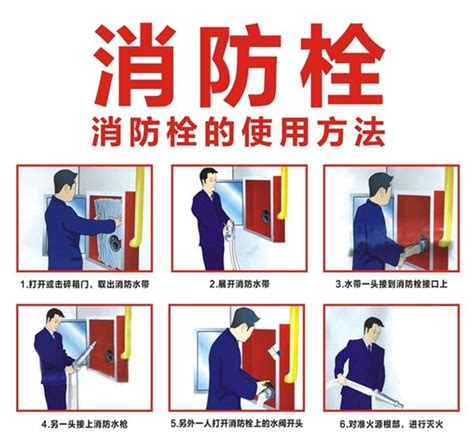 消防栓

消防栓的使用方法

1.打开或击碎箱门，取出消防水带

2.展开消防水带

3.水带一头接到消防栓接口上

4.另一头接上消防水枪

5.另外一人打开消防栓上的水阀开头

6.对准火源根部，进行灭火