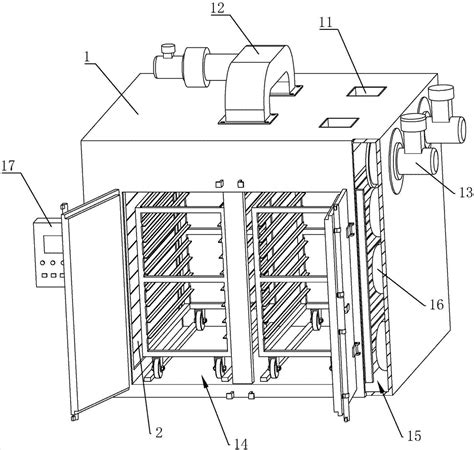 12
11
1
17
13
16
2
14
15