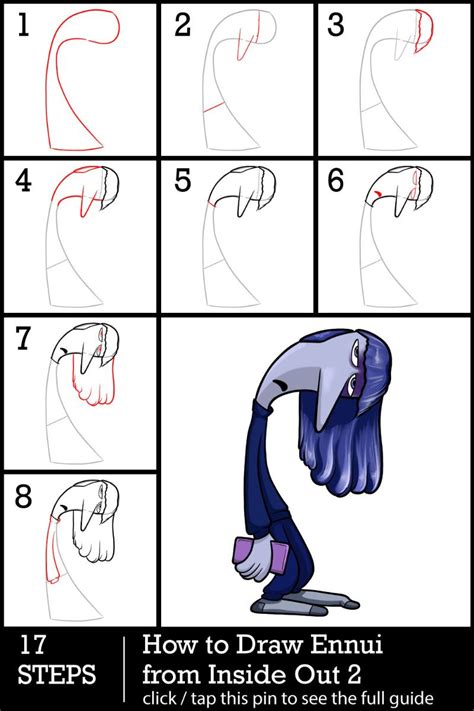 1

2

3

4

5

6

7

8

17 STEPS

How to Draw Ennui from Inside Out 2

click / tap this pin to see the full guide