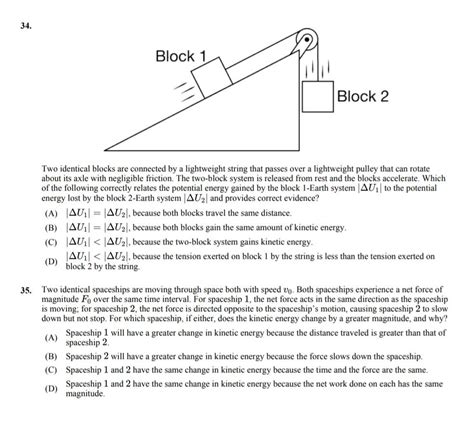 34.

Block 1

Block 2

Two identical blocks are connected by a lightweight string that passes over a lightweight pulley that can rotate about its axle with negligible friction. The two-block system is released from rest and the blocks accelerate. Which of the following correctly relates the potential energy gained by the block 1-Earth system $|\Delta U_1|$ to the potential energy lost by the block 2-Earth system $|\Delta U_2|$ and provides correct evidence?

(A) $|\Delta U_1| = |\Delta U_2|$, because both blocks travel the same distance.

(B) $|\Delta U_1| = |\Delta U_2|$, because both blocks gain the same amount of kinetic energy.

(C) $|\Delta U_1| < |\Delta U_2|$, because the two-block system gains kinetic energy.

(D) $|\Delta U_1| < |\Delta U_2|$, because the tension exerted on block 1 by the string is less than the tension exerted on block 2 by the string.

35. Two identical spaceships are moving through space both with speed $v_0$. Both spaceships experience a net force of magnitude $F_0$ over the same time interval. For spaceship 1, the net force acts in the same direction as the spaceship is moving; for spaceship 2, the net force is directed opposite to the spaceship's motion, causing spaceship 2 to slow down but not stop. For which spaceship, if either, does the kinetic energy change by a greater magnitude, and why?

(A) Spaceship 1 will have a greater change in kinetic energy because the distance traveled is greater than that of spaceship 2.

(B) Spaceship 2 will have a greater change in kinetic energy because the force slows down the spaceship.

(C) Spaceship 1 and 2 have the same change in kinetic energy because the time and the force are the same.

(D) Spaceship 1 and 2 have the same change in kinetic energy because the net work done on each has the same magnitude.