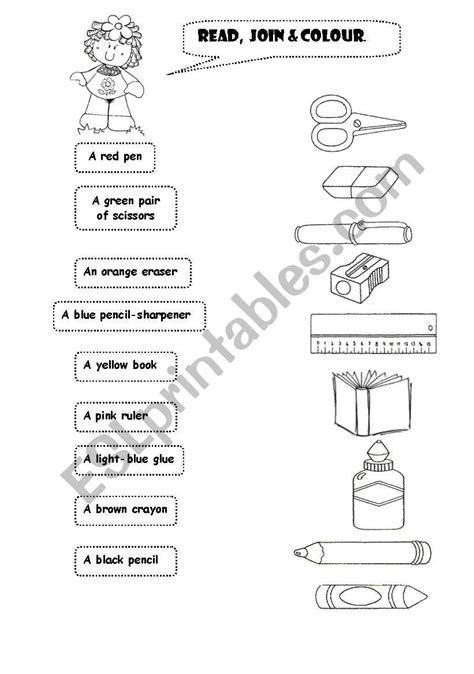 READ, JOIN & COLOUR.

A red pen

A green pair of scissors

An orange eraser

A blue pencil-sharpener

A yellow book

A pink ruler

A light-blue glue

A brown crayon

A black pencil

ESLprintables.com