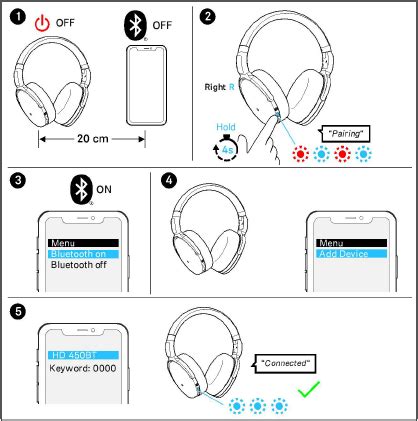 1
OFF
OFF
20 cm

2
Right R
Hold
4s
"Pairing"

3
ON
Menu
Bluetooth on
Bluetooth off

4
Menu
Add Device

5
HD 450BT
Keyword: 0000
"Connected"