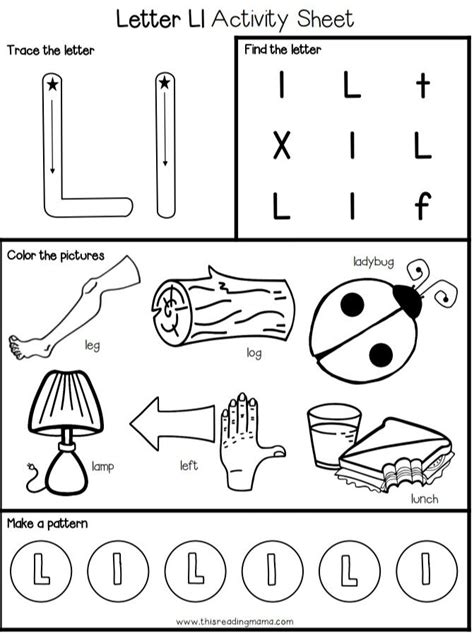 Letter Ll Activity Sheet

Trace the letter

L l

Find the letter

l L t
X l L
L l f

Color the pictures

leg

log

ladybug

lamp

left

lunch

Make a pattern

L l L l L l

www.thisreadingmama.com