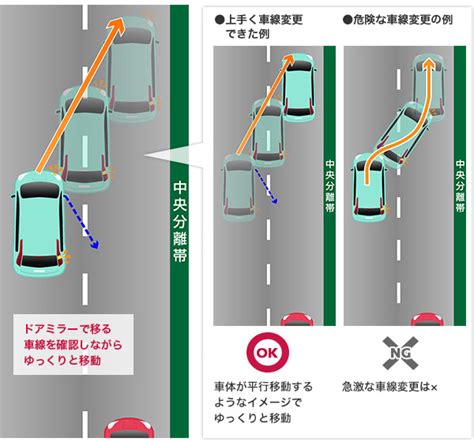 中央分離帯

ドアミラーで移る車線を確認しながらゆっくりと移動

●上手く車線変更できた例

中央分離帯

OK

車体が平行移動するようなイメージでゆっくりと移動

●危険な車線変更の例

中央分離帯

NG

急激な車線変更は×