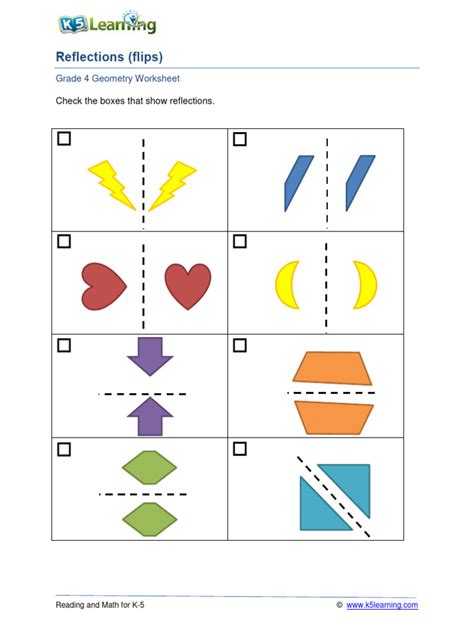 K5 Learning

Reflections (flips)

Grade 4 Geometry Worksheet

Check the boxes that show reflections.

Reading and Math for K-5 © www.k5learning.com