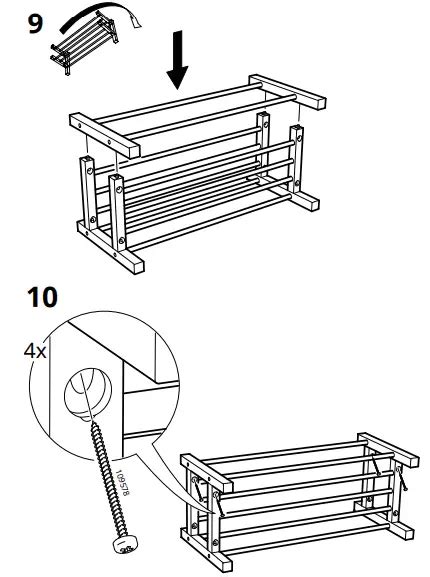 9

10

4x

109578