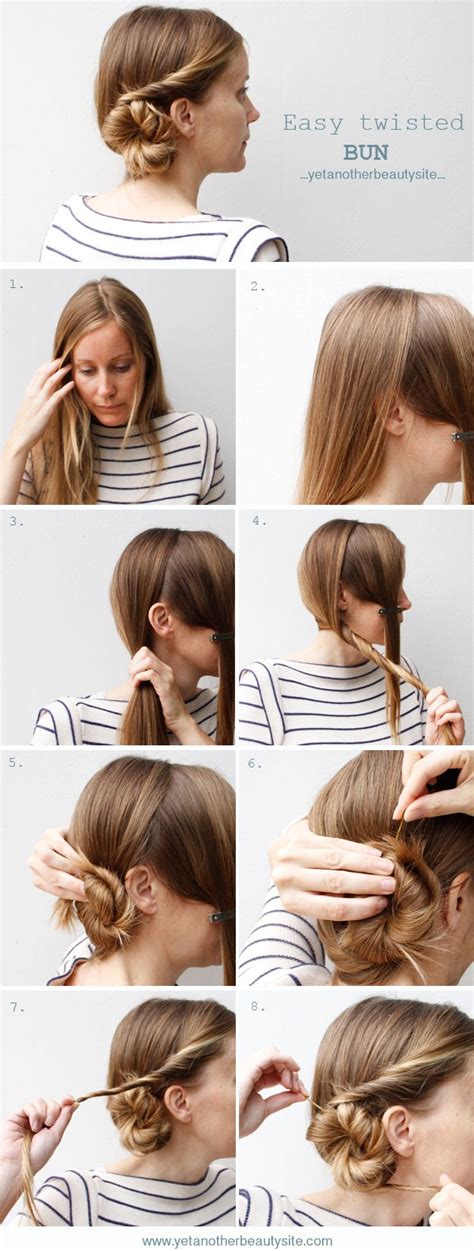 Easy twisted
BUN
...yetanotherbeautysite...

1.

2.

3.

4.

5.

6.

7.

8.

www.yetanotherbeautysite.com