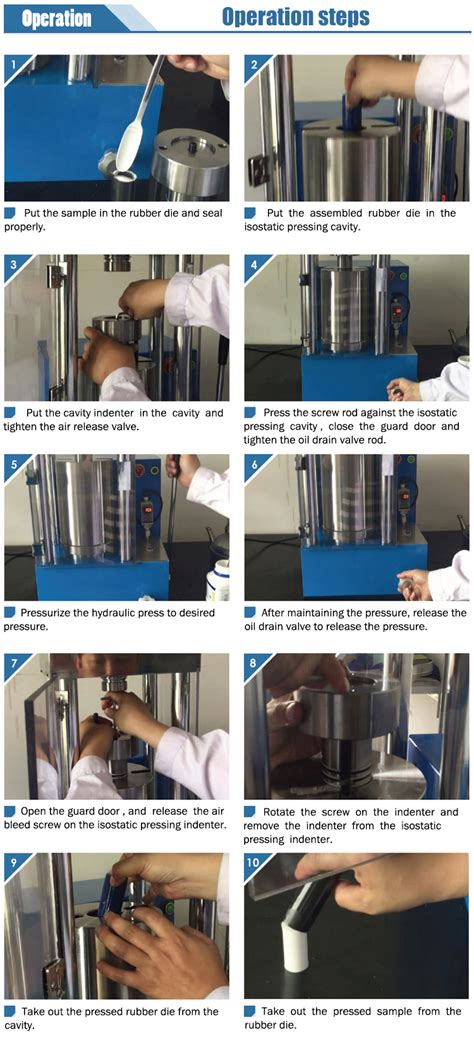 Operation

Operation steps

1

Put the sample in the rubber die and seal properly.

2

Put the assembled rubber die in the isostatic pressing cavity.

3

Put the cavity indenter in the cavity and tighten the air release valve.

4

Press the screw rod against the isostatic pressing cavity , close the guard door and tighten the oil drain valve rod.

5

Pressurize the hydraulic press to desired pressure.

6

After maintaining the pressure, release the oil drain valve to release the pressure.

7

Open the guard door , and release the air bleed screw on the isostatic pressing indenter.

8

Rotate the screw on the indenter and remove the indenter from the isostatic pressing indenter.

9

Take out the pressed rubber die from the cavity.

10

Take out the pressed sample from the rubber die.