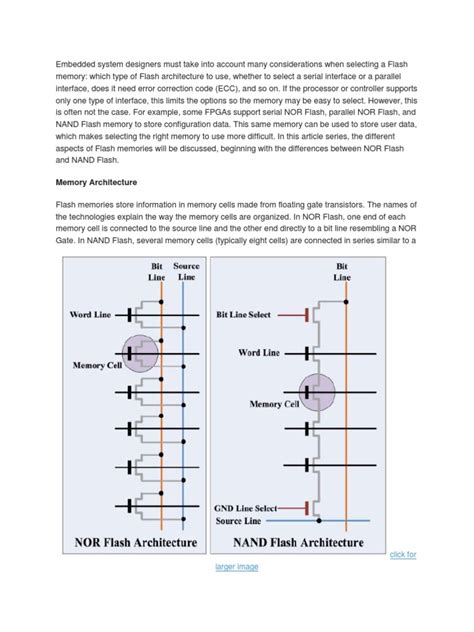 Embedded system designers must take into account many considerations when selecting a Flash memory: which type of Flash architecture to use, whether to select a serial interface or a parallel interface, does it need error correction code (ECC), and so on. If the processor or controller supports only one type of interface, this limits the options so the memory may be easy to select. However, this is often not the case. For example, some FPGAs support serial NOR Flash, parallel NOR Flash, and NAND Flash memory to store configuration data. This same memory can be used to store user data, which makes selecting the right memory to use more difficult. In this article series, the different aspects of Flash memories will be discussed, beginning with the differences between NOR Flash and NAND Flash.

Memory Architecture

Flash memories store information in memory cells made from floating gate transistors. The names of the technologies explain the way the memory cells are organized. In NOR Flash, one end of each memory cell is connected to the source line and the other end directly to a bit line resembling a NOR Gate. In NAND Flash, several memory cells (typically eight cells) are connected in series similar to a

Bit Line
Source Line
Word Line
Memory Cell
NOR Flash Architecture

Bit Line
Bit Line Select
Word Line
Memory Cell
GND Line Select
Source Line
NAND Flash Architecture

click for larger image