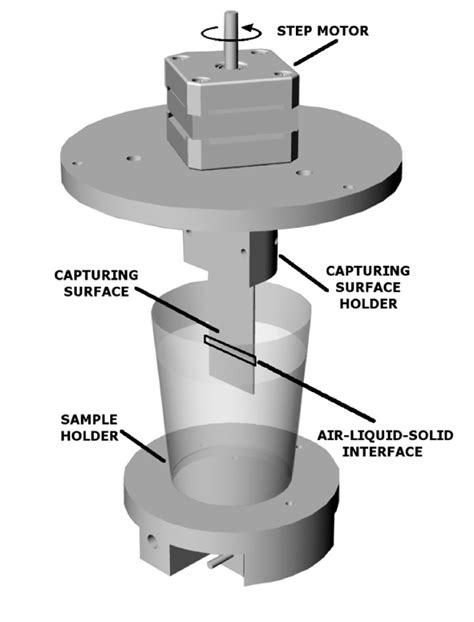 STEP MOTOR

CAPTURING SURFACE

CAPTURING SURFACE HOLDER

SAMPLE HOLDER

AIR-LIQUID-SOLID INTERFACE