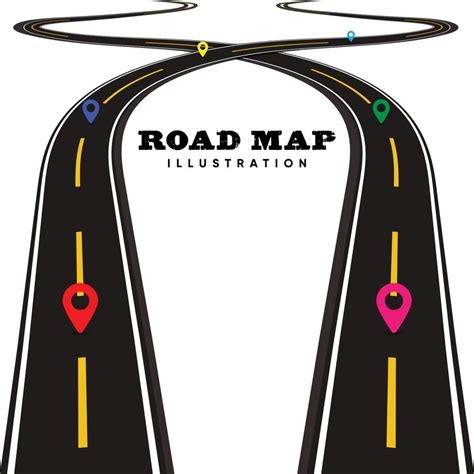 ROAD MAP
ILLUSTRATION