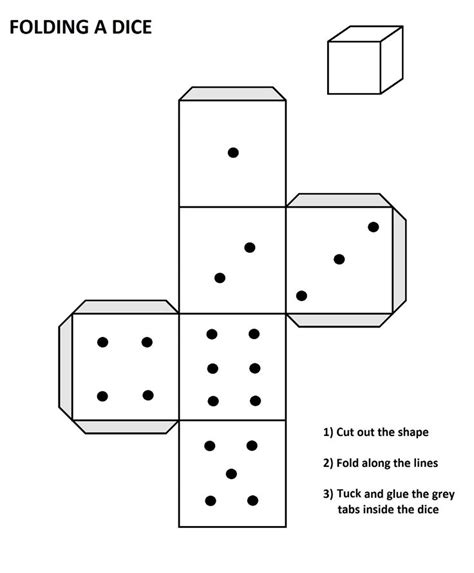 FOLDING A DICE

1) Cut out the shape

2) Fold along the lines

3) Tuck and glue the grey tabs inside the dice