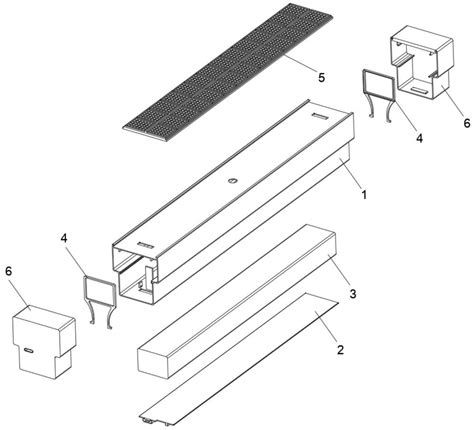 5
6
4
1
4
6
3
2