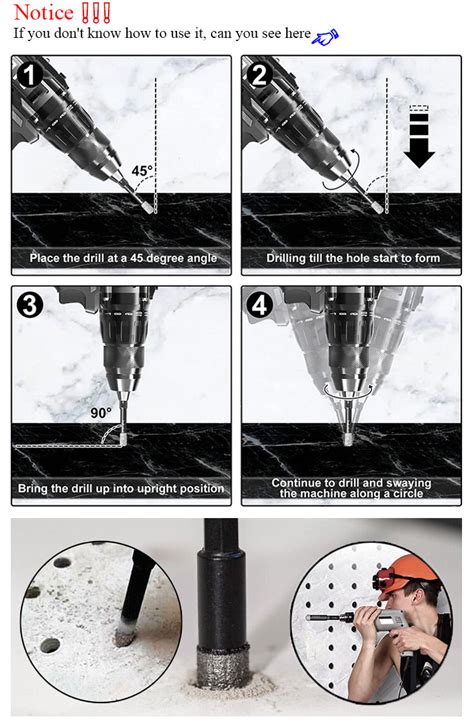 Notice !!!
If you don't know how to use it, can you see here

1
45°
Place the drill at a 45 degree angle

2
Drilling till the hole start to form

3
90°
Bring the drill up into upright position

4
Continue to drill and swaying the machine along a circle