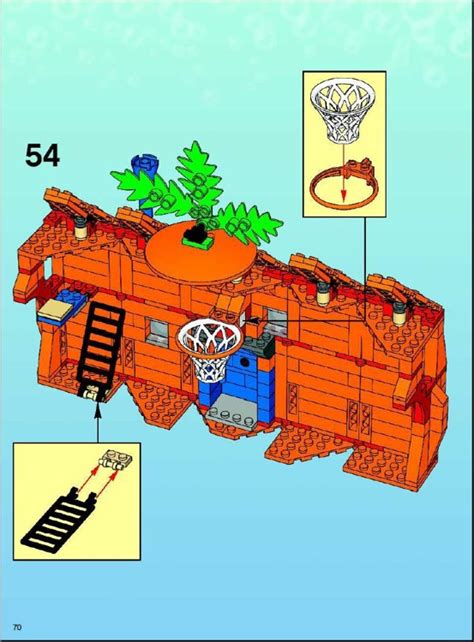 54

70