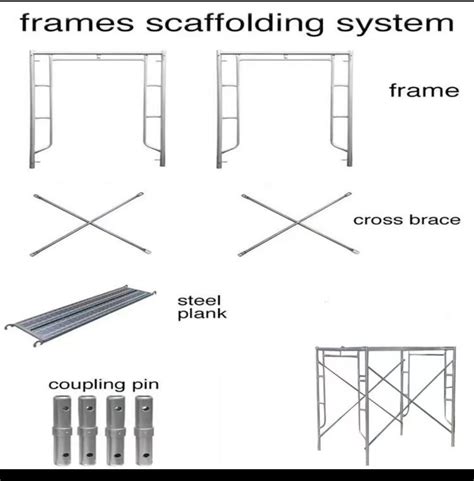 frames scaffolding system

frame

cross brace

steel plank

coupling pin