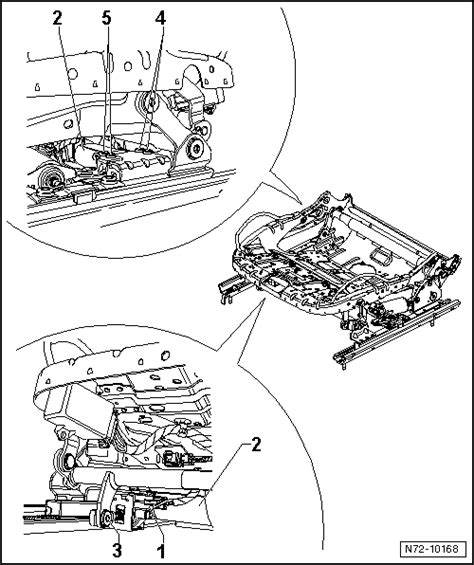 2
5
4
2
3
1
N72-10168