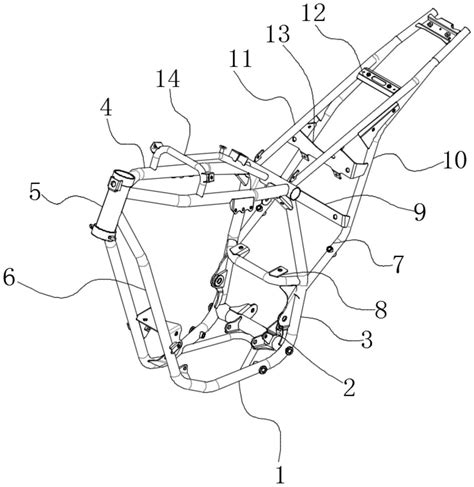 12
13
11
14
4
10
5
9
7
6
8
3
2
1