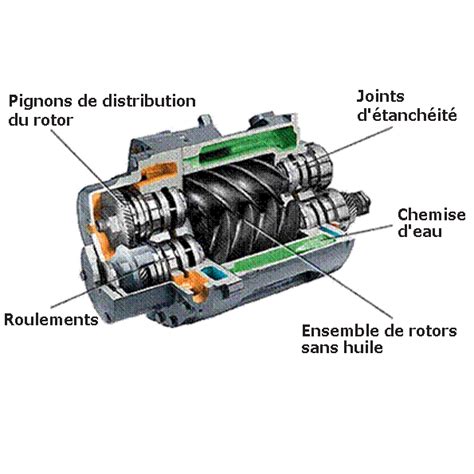 Pignons de distribution du rotor

Joints d'étanchéité

Chemise d'eau

Roulements

Ensemble de rotors sans huile