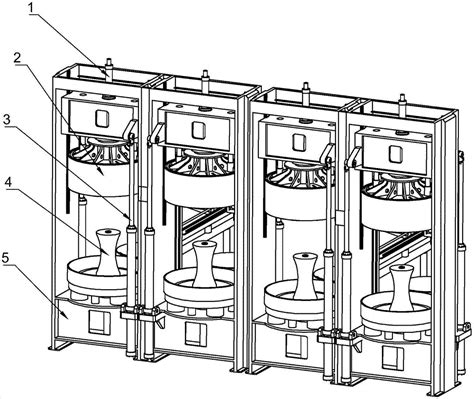 1
2
3
4
5