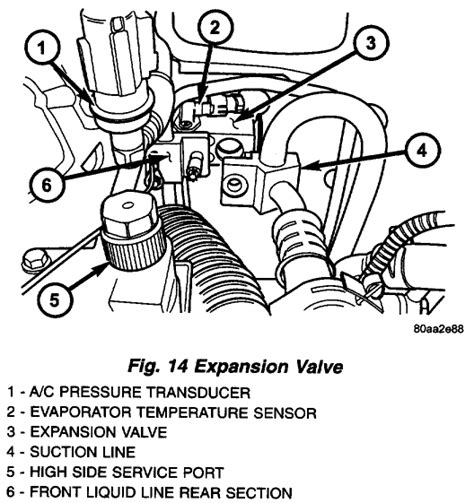 1
2
3
4
6
5
80aa2e88

Fig. 14 Expansion Valve

1 - A/C PRESSURE TRANSDUCER
2 - EVAPORATOR TEMPERATURE SENSOR
3 - EXPANSION VALVE
4 - SUCTION LINE
5 - HIGH SIDE SERVICE PORT
6 - FRONT LIQUID LINE REAR SECTION