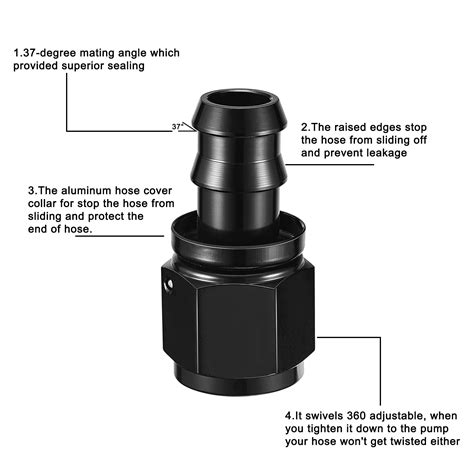 1.37-degree mating angle which provided superior sealing

37°

2.The raised edges stop the hose from sliding off and prevent leakage

3.The aluminum hose cover collar for stop the hose from sliding and protect the end of hose.

4.It swivels 360 adjustable, when you tighten it down to the pump your hose won't get twisted either