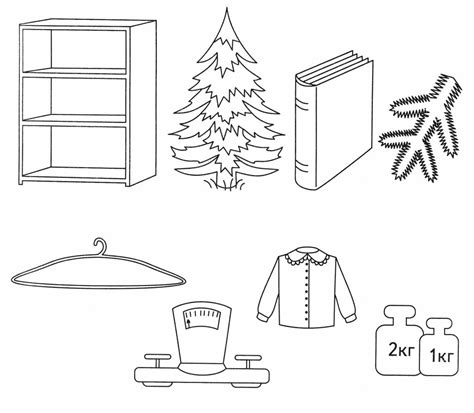 2кг
1кг