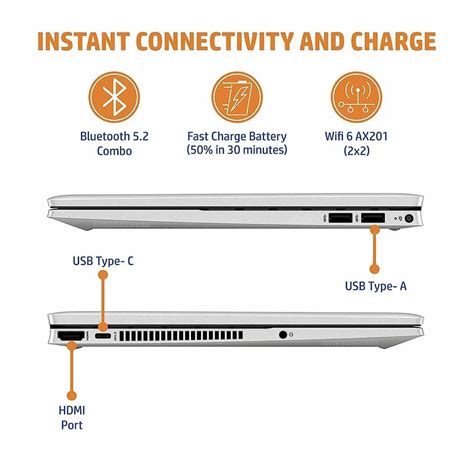 INSTANT CONNECTIVITY AND CHARGE

Bluetooth 5.2 Combo

Fast Charge Battery (50% in 30 minutes)

Wifi 6 AX201 (2x2)

USB Type- C

USB Type- A

HDMI Port